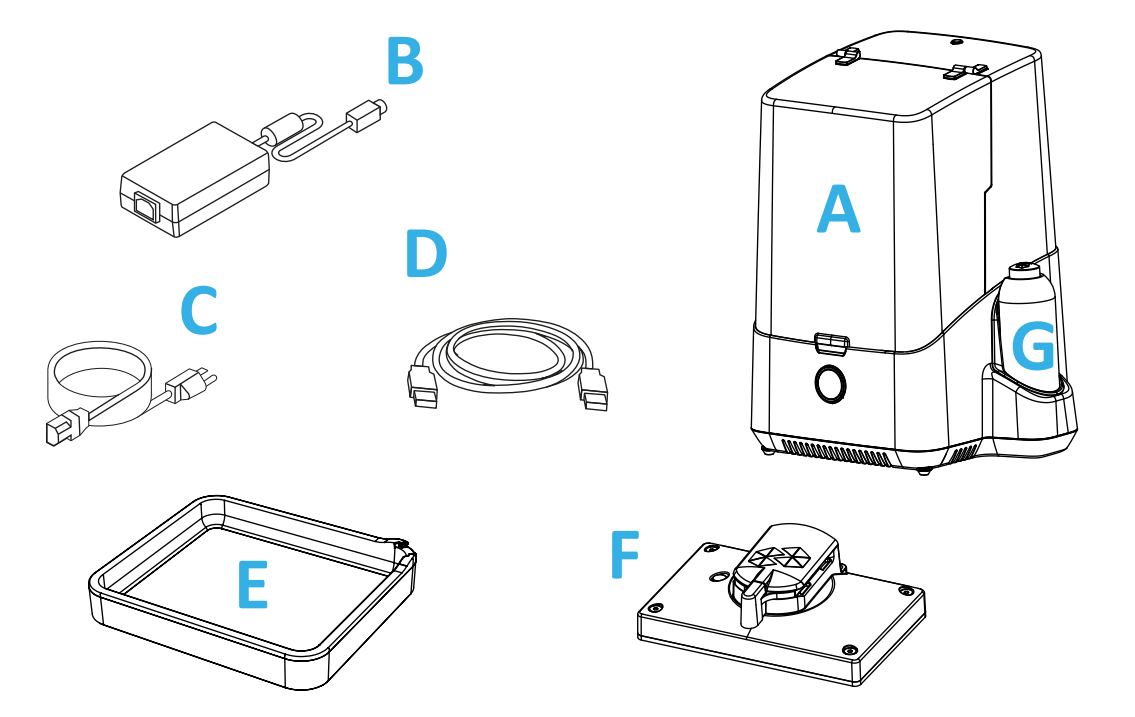 B
A
D
C
G
E
F